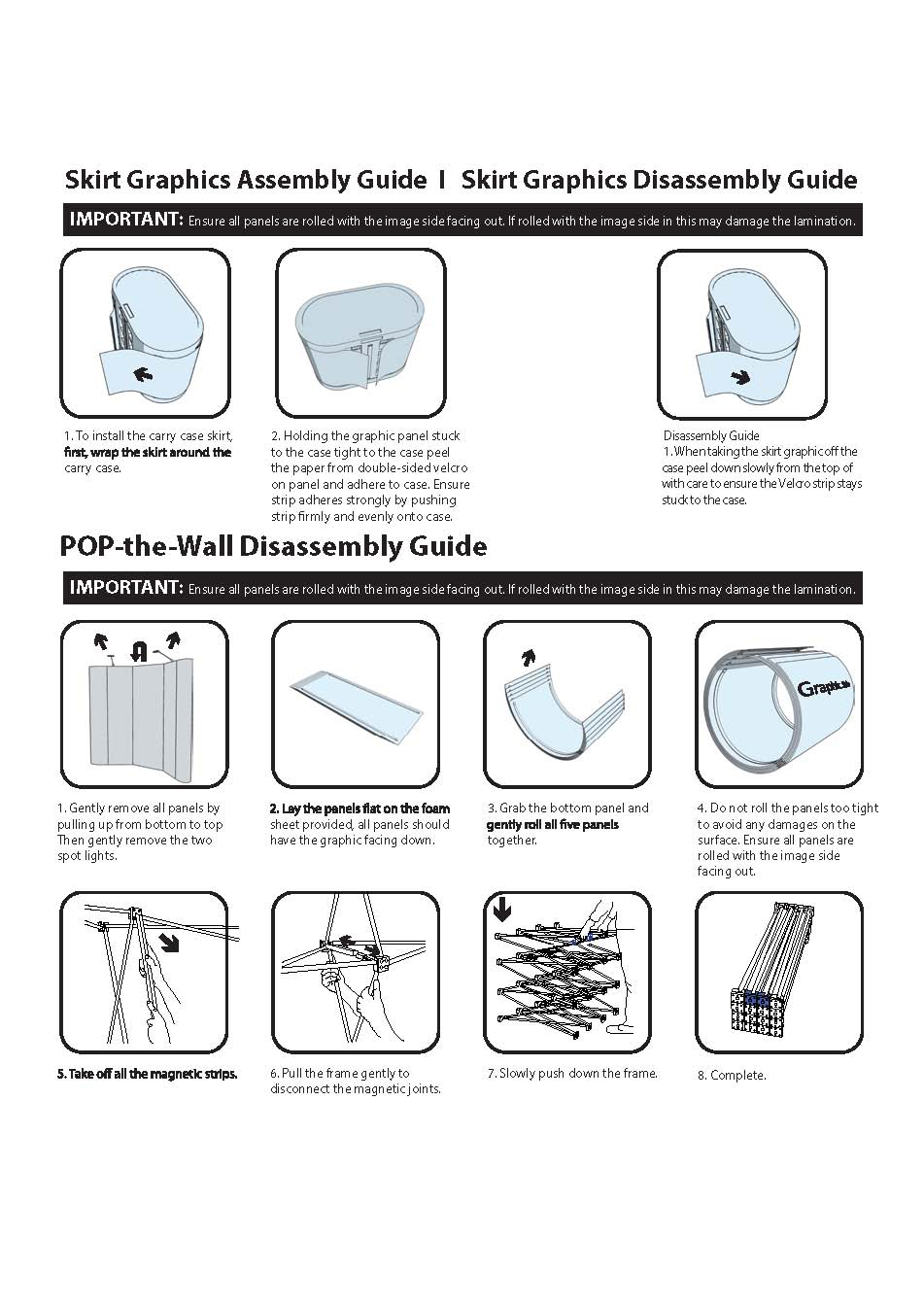 Skirt Graphics Assembly Guide I Skirt Graphics Disassembly Guide

IMPORTANT: Ensure all panels are rolled with the image side facing out. If rolled with the image side in this may damage the lamination.

1. To install the carry case skirt, first, wrap the skirt around the carry case.

2. Holding the graphic panel stuck to the case tight to the case peel the paper from double-sided velcro on panel and adhere to case. Ensure strip adheres strongly by pushing strip firmly and evenly onto case.

Disassembly Guide
1. When taking the skirt graphic off the case peel down slowly from the top of with care to ensure the Velcro strip stays stuck to the case.

POP-the-Wall Disassembly Guide

IMPORTANT: Ensure all panels are rolled with the image side facing out. If rolled with the image side in this may damage the lamination.

Graphic

1. Gently remove all panels by pulling up from bottom to top Then gently remove the two spot lights.

2. Lay the panels flat on the foam sheet provided, all panels should have the graphic facing down.

3. Grab the bottom panel and gently roll all five panels together.

4. Do not roll the panels too tight to avoid any damages on the surface. Ensure all panels are rolled with the image side facing out.

5. Take off all the magnetic strips.

6. Pull the frame gently to disconnect the magnetic joints.

7. Slowly push down the frame.

8. Complete.