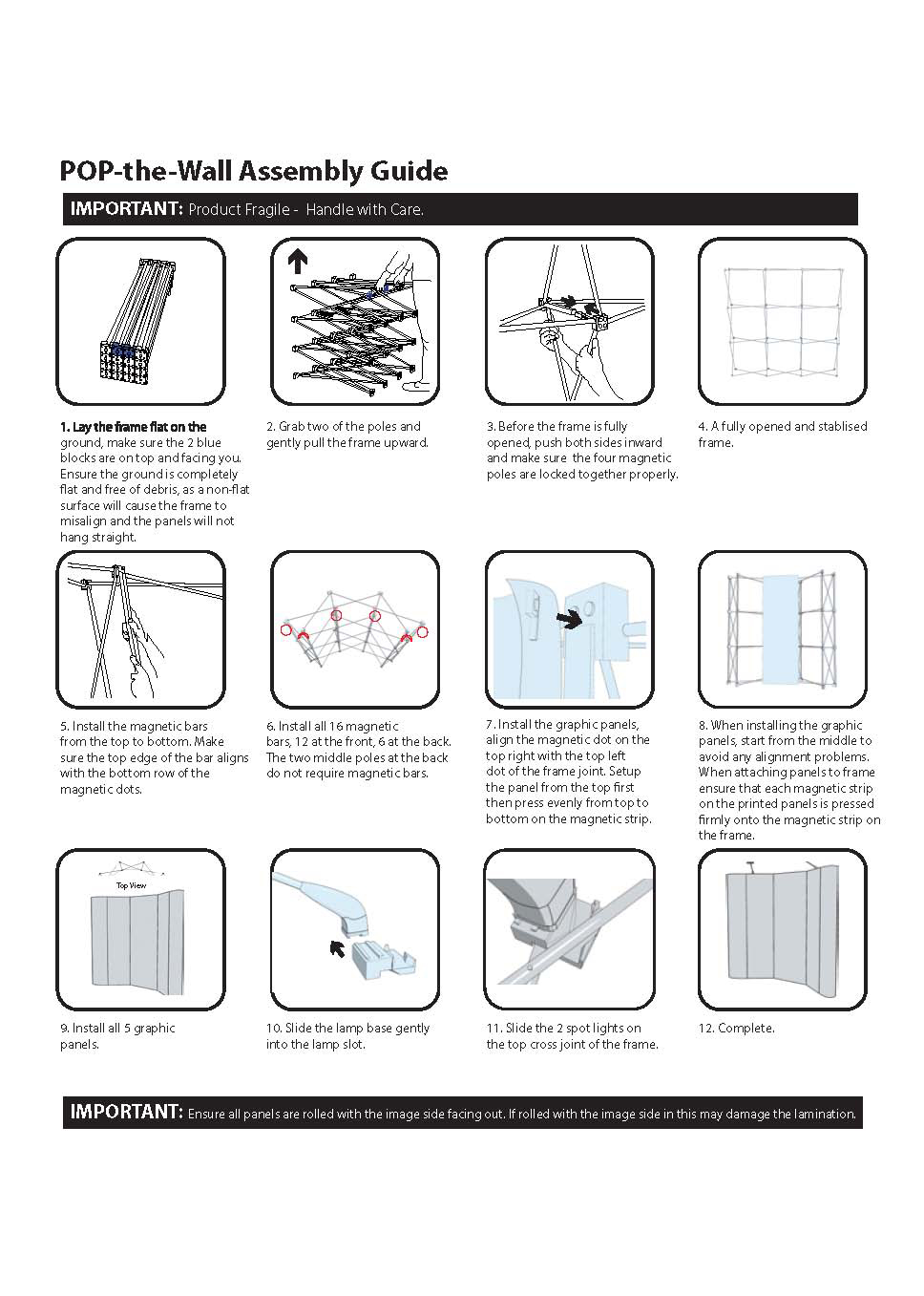 POP-the-Wall Assembly Guide

IMPORTANT: Product Fragile - Handle with Care.

1. Lay the frame flat on the ground, make sure the 2 blue blocks are on top and facing you. Ensure the ground is completely flat and free of debris, as a non-flat surface will cause the frame to misalign and the panels will not hang straight.

2. Grab two of the poles and gently pull the frame upward.

3. Before the frame is fully opened, push both sides inward and make sure the four magnetic poles are locked together properly.

4. A fully opened and stablised frame.

5. Install the magnetic bars from the top to bottom. Make sure the top edge of the bar aligns with the bottom row of the magnetic dots.

6. Install all 16 magnetic bars, 12 at the front, 6 at the back. The two middle poles at the back do not require magnetic bars.

7. Install the graphic panels, align the magnetic dot on the top right with the top left dot of the frame joint. Setup the panel from the top first then press evenly from top to bottom on the magnetic strip.

8. When installing the graphic panels, start from the middle to avoid any alignment problems. When attaching panels to frame ensure that each magnetic strip on the printed panels is pressed firmly onto the magnetic strip on the frame.

Top View

9. Install all 5 graphic panels.

10. Slide the lamp base gently into the lamp slot.

11. Slide the 2 spot lights on the top cross joint of the frame.

12. Complete.

IMPORTANT: Ensure all panels are rolled with the image side facing out. If rolled with the image side in this may damage the lamination.